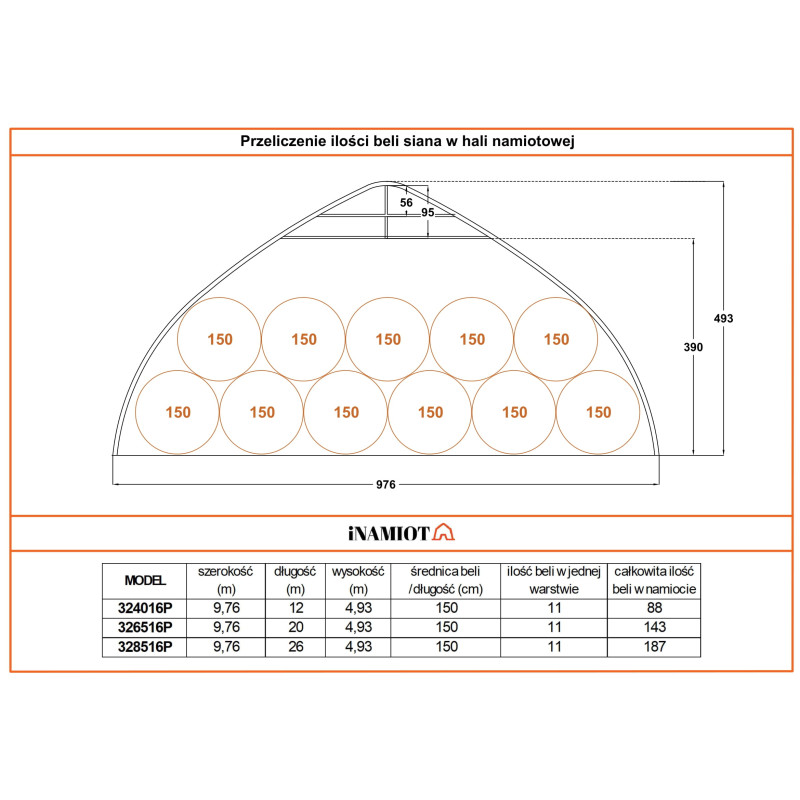 Przeliczenie ilości beli siana w hali namiotowej

56
95
493
390

150 150 150 150 150
150 150 150 150 150 150

976

iNAMIOT

| MODEL | szerokość (m) | długość (m) | wysokość (m) | średnica beli /długość (cm) | ilość beli w jednej warstwie | całkowita ilość beli w namiocie |
|---|---|---|---|---|---|---|
| 324016P | 9,76 | 12 | 4,93 | 150 | 11 | 88 |
| 326516P | 9,76 | 20 | 4,93 | 150 | 11 | 143 |
| 328516P | 9,76 | 26 | 4,93 | 150 | 11 | 187 |