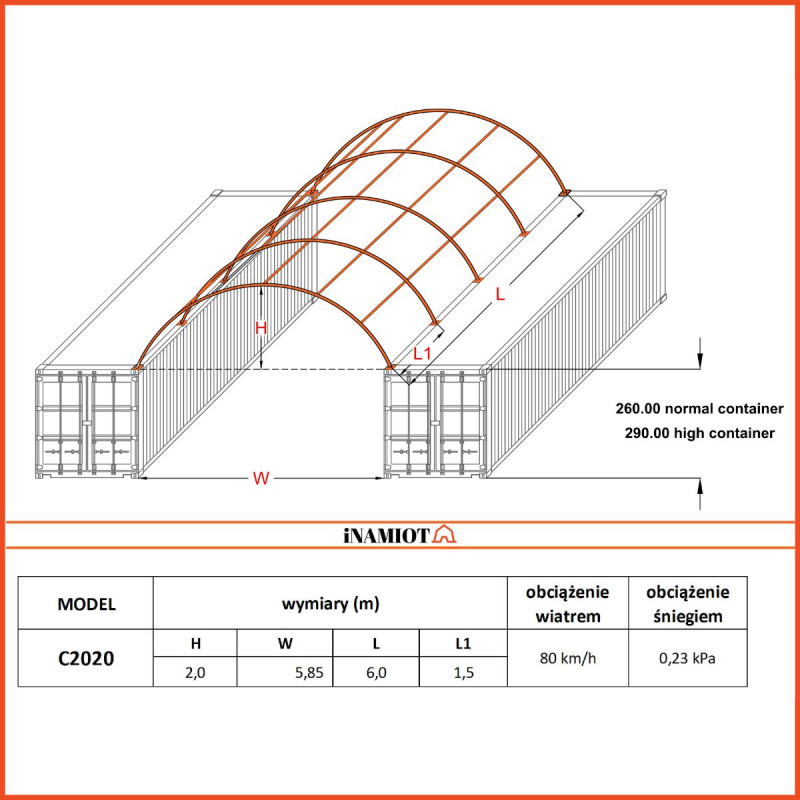 H

L

L1

W

260.00 normal container
290.00 high container

iNAMIOT

| MODEL | wymiary (m) | | | | obciążenie wiatrem | obciążenie śniegiem |
|---|---|---|---|---|---|---|
| C2020 | H | W | L | L1 | 80 km/h | 0,23 kPa |
| | 2,0 | 5,85 | 6,0 | 1,5 | | |