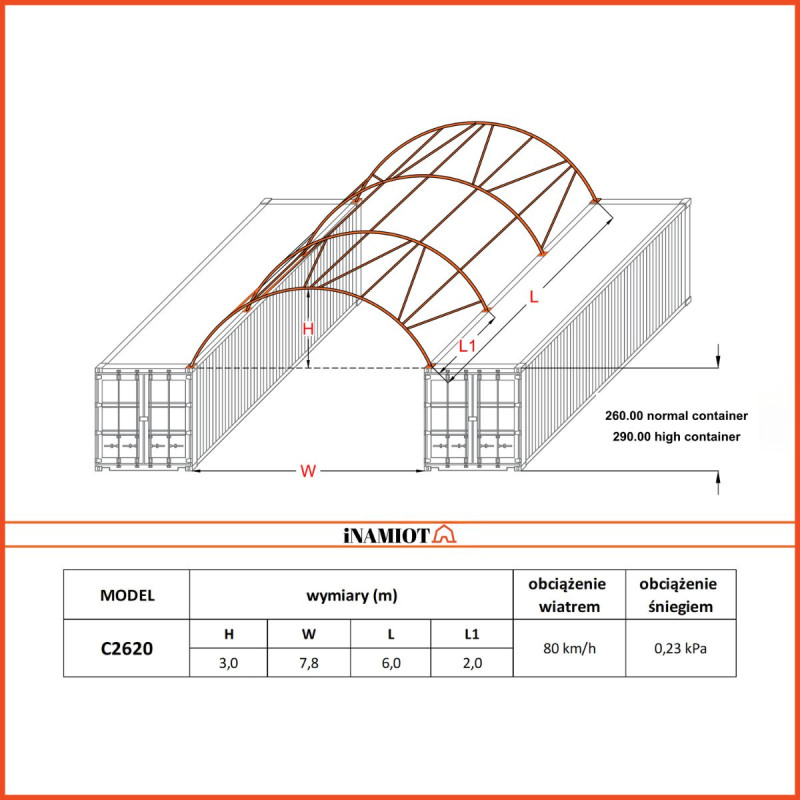 H

L

L1

W

260.00 normal container
290.00 high container

iNAMIOT

| MODEL | wymiary (m) | | | | obciążenie wiatrem | obciążenie śniegiem |
|---|---|---|---|---|---|---|
| C2620 | H | W | L | L1 | 80 km/h | 0,23 kPa |
| | 3,0 | 7,8 | 6,0 | 2,0 | | |