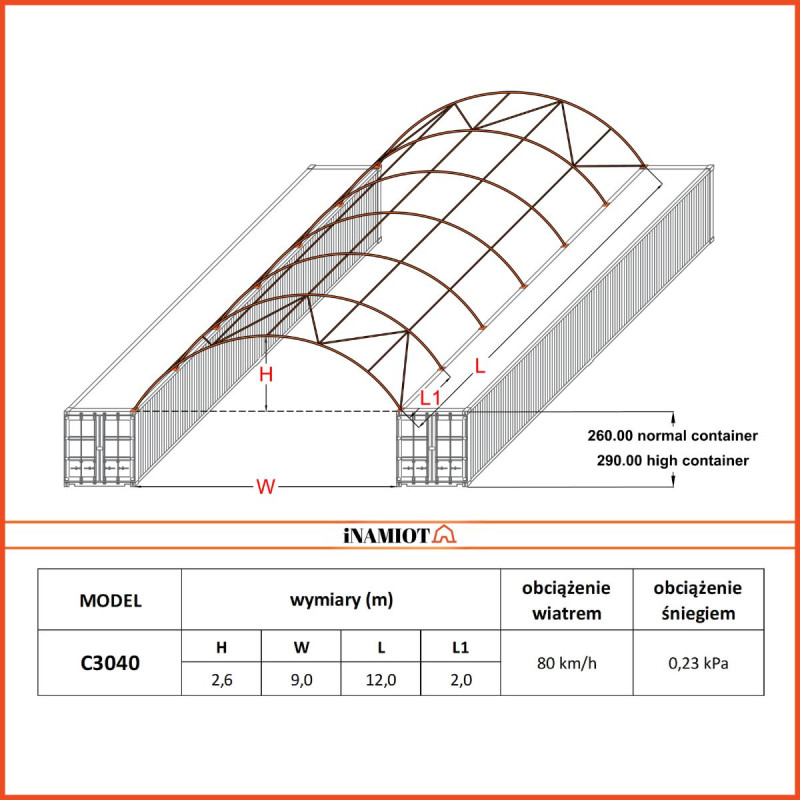 H

L

L1

W

260.00 normal container

290.00 high container

iNAMIOT

| MODEL | wymiary (m) | | | | obciążenie wiatrem | obciążenie śniegiem |
|---|---|---|---|---|---|---|
| C3040 | H | W | L | L1 | 80 km/h | 0,23 kPa |
| | 2,6 | 9,0 | 12,0 | 2,0 | | |