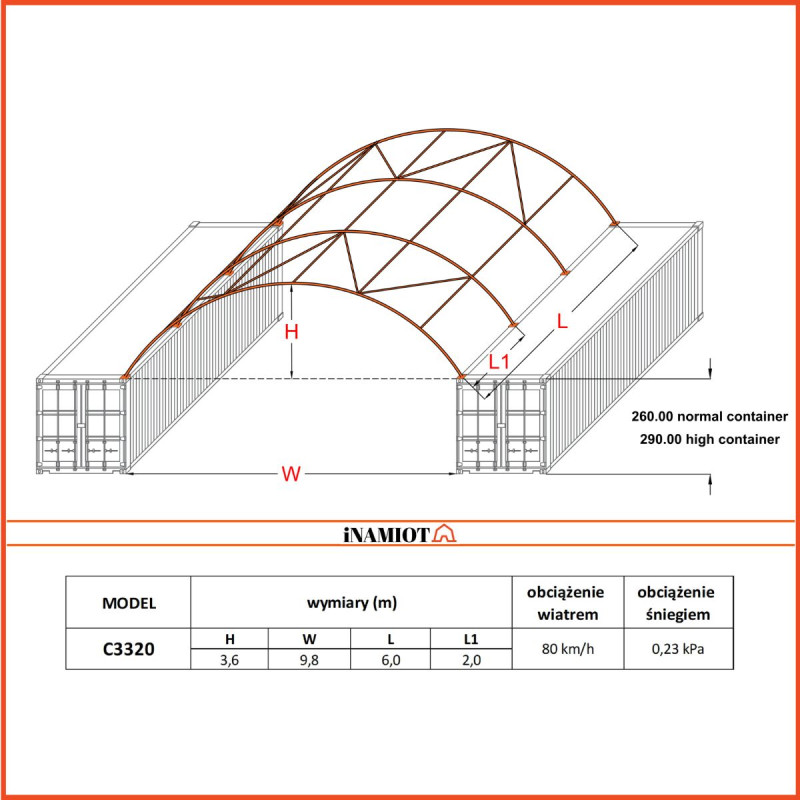 H

L

L1

W

260.00 normal container
290.00 high container

iNAMIOT

| MODEL | wymiary (m) | | | | obciążenie wiatrem | obciążenie śniegiem |
|---|---|---|---|---|---|---|
| C3320 | H | W | L | L1 | 80 km/h | 0,23 kPa |
| | 3,6 | 9,8 | 6,0 | 2,0 | | |