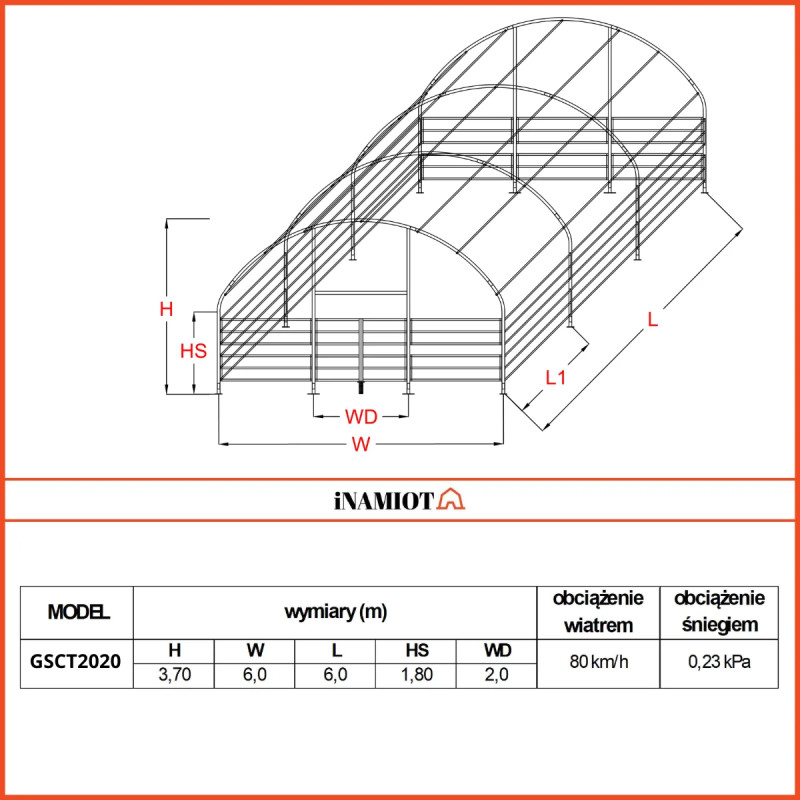 H
HS
WD
W
L1
L

iNAMIOT

| MODEL | wymiary (m) | | | | | obciążenie wiatrem | obciążenie śniegiem |
|---|---|---|---|---|---|---|---|
| GSCT2020 | H | W | L | HS | WD | 80 km/h | 0,23 kPa |
| | 3,70 | 6,0 | 6,0 | 1,80 | 2,0 | | |