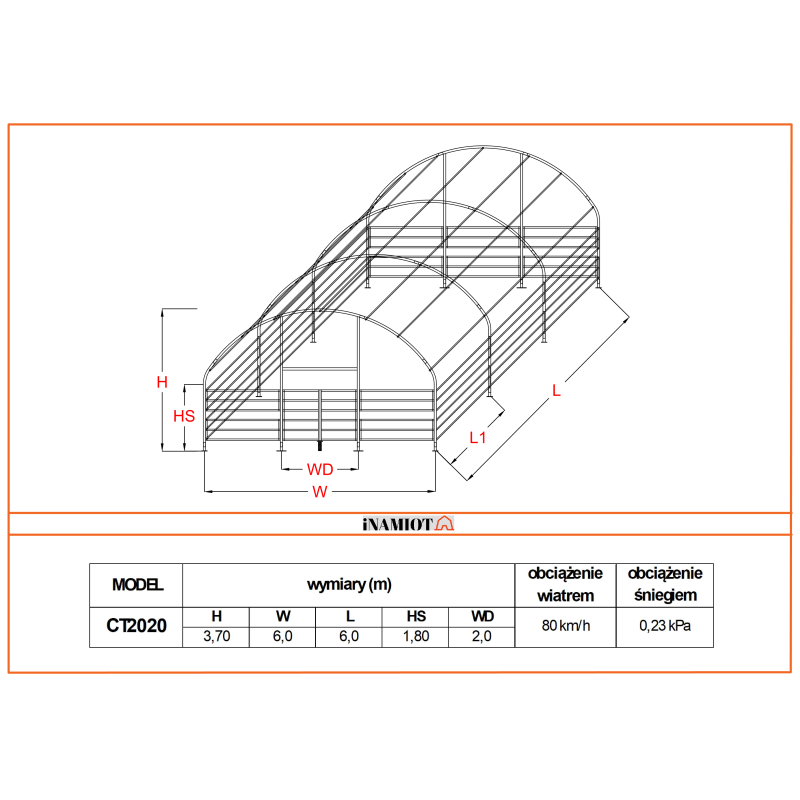 H
HS
WD
W
L1
L

iNAMIOT

| MODEL | wymiary (m) | | | | | obciążenie wiatrem | obciążenie śniegiem |
|---|---|---|---|---|---|---|---|
| CT2020 | H | W | L | HS | WD | 80 km/h | 0,23 kPa |
| | 3,70 | 6,0 | 6,0 | 1,80 | 2,0 | | |