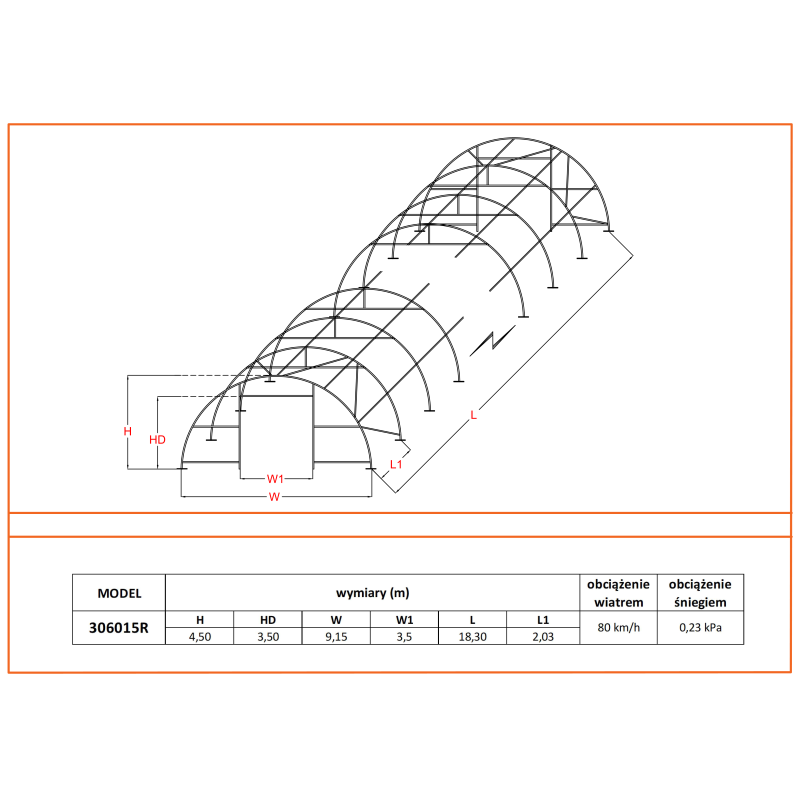 H
HD
W1
W
L1
L

| MODEL | wymiary (m) | | | | | | obciążenie wiatrem | obciążenie śniegiem |
|---|---|---|---|---|---|---|---|---|
| 306015R | H | HD | W | W1 | L | L1 | 80 km/h | 0,23 kPa |
| | 4,50 | 3,50 | 9,15 | 3,5 | 18,30 | 2,03 | | |