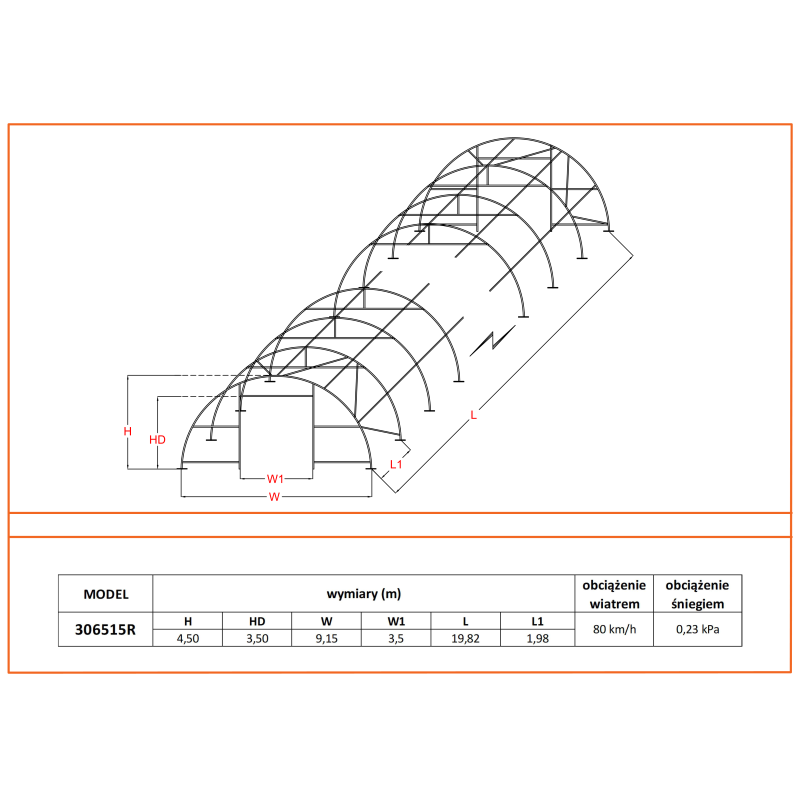 H

HD

W1

W

L1

L

| MODEL | wymiary (m) | | | | | | obciążenie wiatrem | obciążenie śniegiem |
|---|---|---|---|---|---|---|---|---|
| 306515R | H | HD | W | W1 | L | L1 | 80 km/h | 0,23 kPa |
| | 4,50 | 3,50 | 9,15 | 3,5 | 19,82 | 1,98 | | |