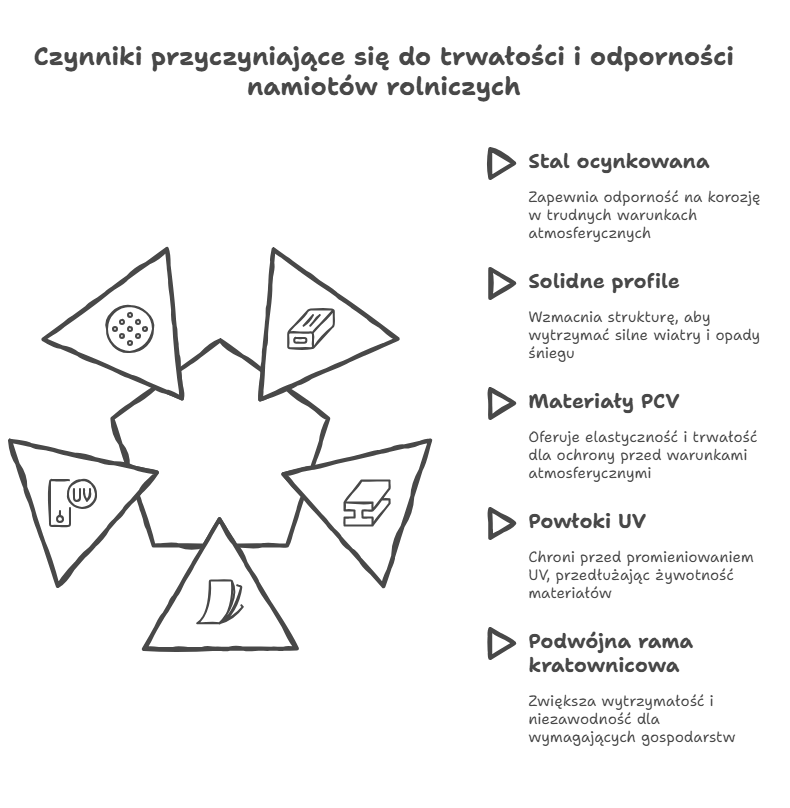 Czynniki przyczyniające się do trwałości i odporności namiotów rolniczych

UV

Stal ocynkowana

Zapewnia odporność na korozję w trudnych warunkach atmosferycznych

Solidne profile

Wzmacnia strukturę, aby wytrzymać silne wiatry i opady śniegu

Materiały PCV

Oferuje elastyczność i trwałość dla ochrony przed warunkami atmosferycznymi

Powłoki UV

Chroni przed promieniowaniem UV, przedłużając żywotność materiałów

Podwójna rama kratownicowa

Zwiększa wytrzymałość i niezawodność dla wymagających gospodarstw